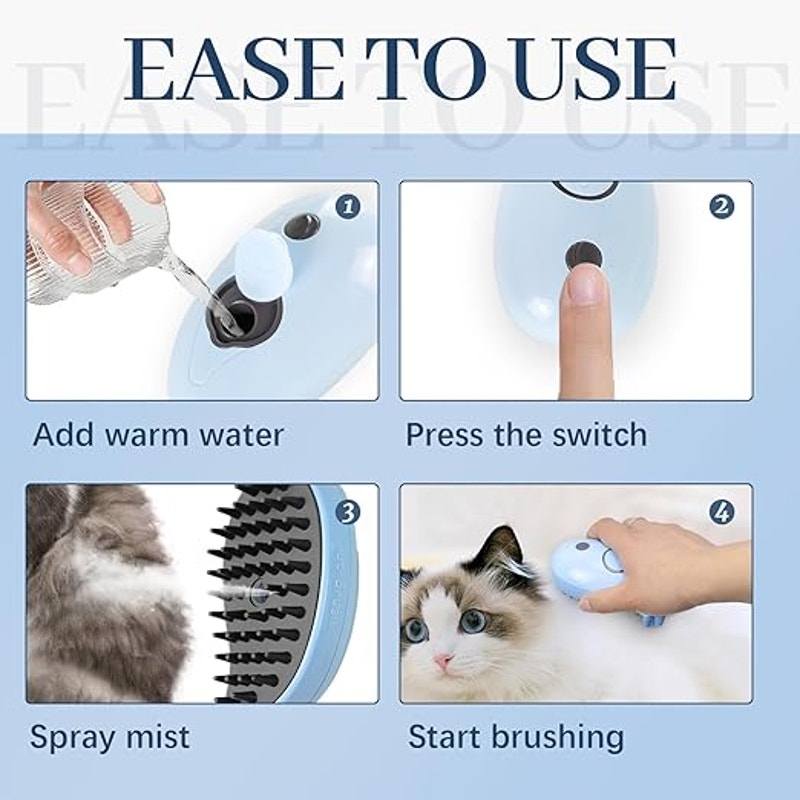 EASE TO USE

EASE TO USE

1

Add warm water

2

Press the switch

3

Spray mist

4

Start brushing