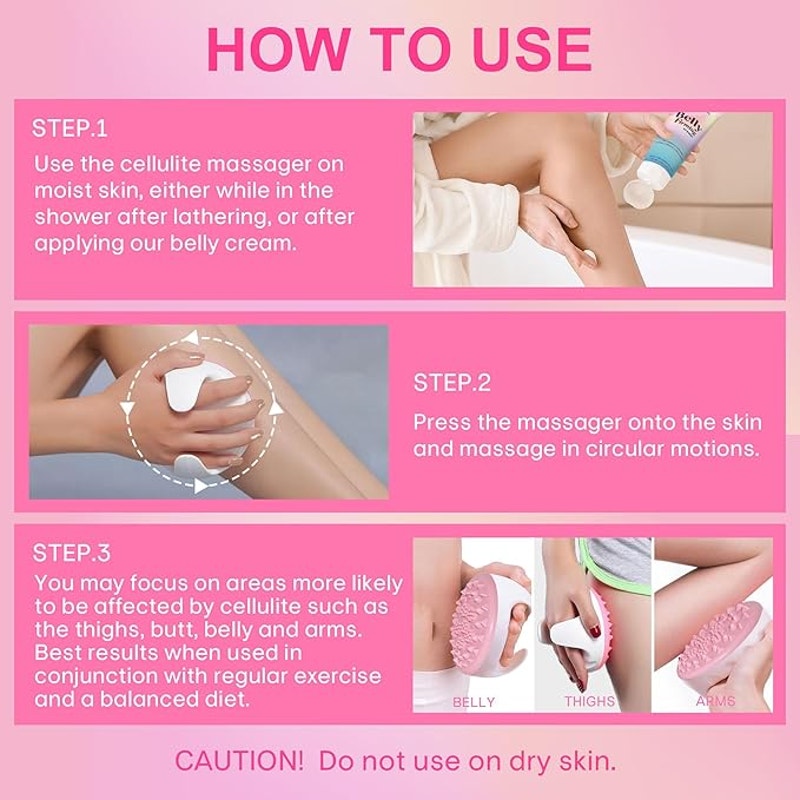 HOW TO USE

STEP.1

Use the cellulite massager on moist skin, either while in the shower after lathering, or after applying our belly cream.

Belly Firming

STEP.2

Press the massager onto the skin and massage in circular motions.

STEP.3

You may focus on areas more likely to be affected by cellulite such as the thighs, butt, belly and arms. Best results when used in conjunction with regular exercise and a balanced diet.

BELLY

THIGHS

ARMS

CAUTION! Do not use on dry skin.